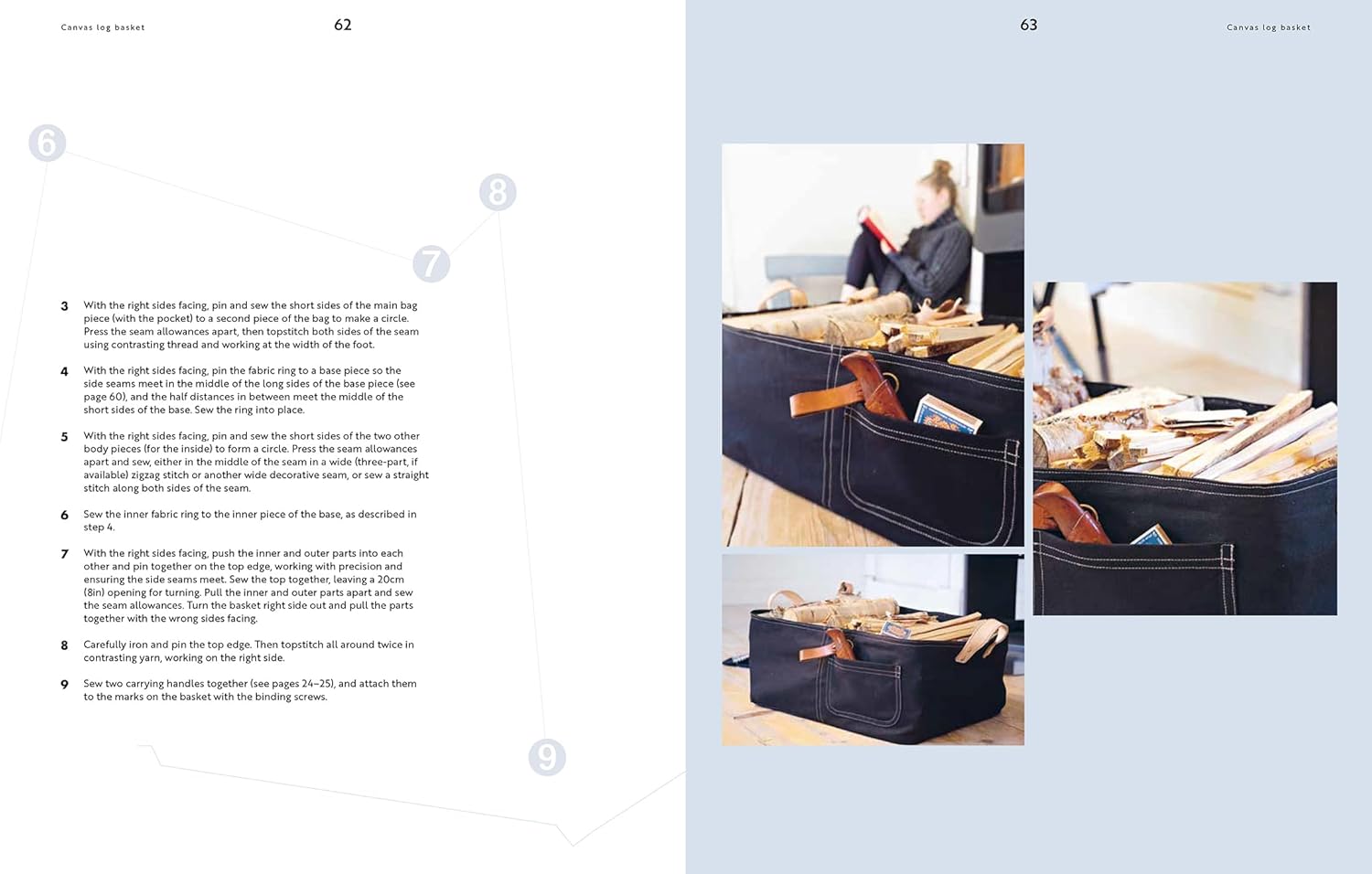 Canvas log basket

62

6

8

7

3 With the right sides facing, pin and sew the short sides of the main bag piece (with the pocket) to a second piece of the bag to make a circle. Press the seam allowances apart, then topstitch both sides of the seam using contrasting thread and working at the width of the foot.

4 With the right sides facing, pin the fabric ring to a base piece so the side seams meet in the middle of the long sides of the base piece (see page 60), and the half distances in between meet the middle of the short sides of the base. Sew the ring into place.

5 With the right sides facing, pin and sew the short sides of the two other body pieces (for the inside) to form a circle. Press the seam allowances apart and sew, either in the middle of the seam in a wide (three-part, if available) zigzag stitch or another wide decorative seam, or sew a straight stitch along both sides of the seam.

6 Sew the inner fabric ring to the inner piece of the base, as described in step 4.

7 With the right sides facing, push the inner and outer parts into each other and pin together on the top edge, working with precision and ensuring the side seams meet. Sew the top together, leaving a 20cm (8in) opening for turning. Pull the inner and outer parts apart and sew the seam allowances. Turn the basket right side out and pull the parts together with the wrong sides facing.

8 Carefully iron and pin the top edge. Then topstitch all around twice in contrasting yarn, working on the right side.

9 Sew two carrying handles together (see pages 24–25), and attach them to the marks on the basket with the binding screws.

9

63

Canvas log basket