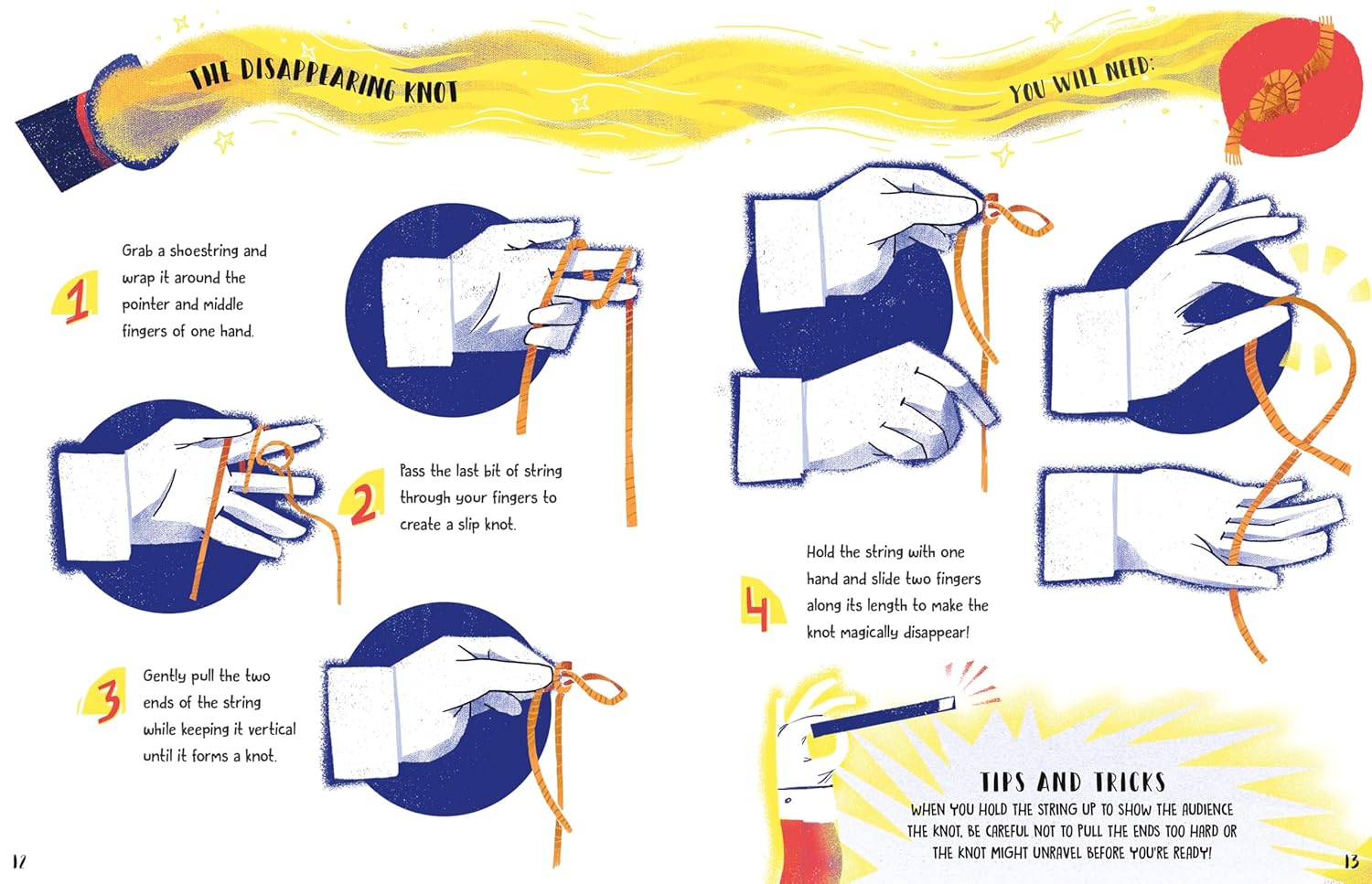 THE DISAPPEARING KNOT

YOU WILL NEED:

1 Grab a shoestring and wrap it around the pointer and middle fingers of one hand.

2 Pass the last bit of string through your fingers to create a slip knot.

3 Gently pull the two ends of the string while keeping it vertical until it forms a knot.

4 Hold the string with one hand and slide two fingers along its length to make the knot magically disappear!

TIPS AND TRICKS
WHEN YOU HOLD THE STRING UP TO SHOW THE AUDIENCE THE KNOT, BE CAREFUL NOT TO PULL THE ENDS TOO HARD OR THE KNOT MIGHT UNRAVEL BEFORE YOU'RE READY!

12

13