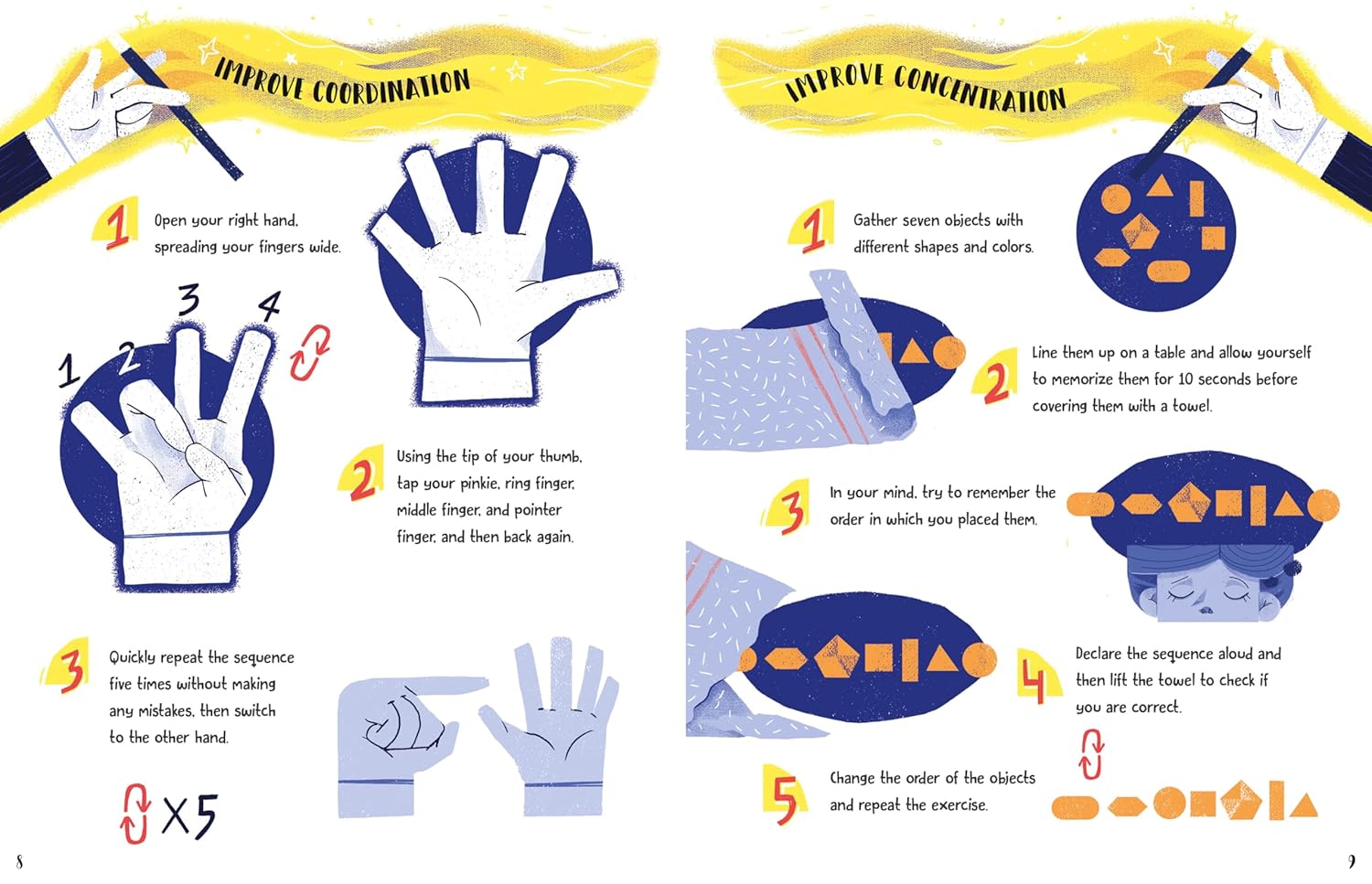 IMPROVE COORDINATION

1 Open your right hand, spreading your fingers wide.

1 2 3 4

2 Using the tip of your thumb, tap your pinkie, ring finger, middle finger, and pointer finger, and then back again.

3 Quickly repeat the sequence five times without making any mistakes, then switch to the other hand.

X5

8

IMPROVE CONCENTRATION

1 Gather seven objects with different shapes and colors.

2 Line them up on a table and allow yourself to memorize them for 10 seconds before covering them with a towel.

3 In your mind, try to remember the order in which you placed them.

4 Declare the sequence aloud and then lift the towel to check if you are correct.

5 Change the order of the objects and repeat the exercise.

9