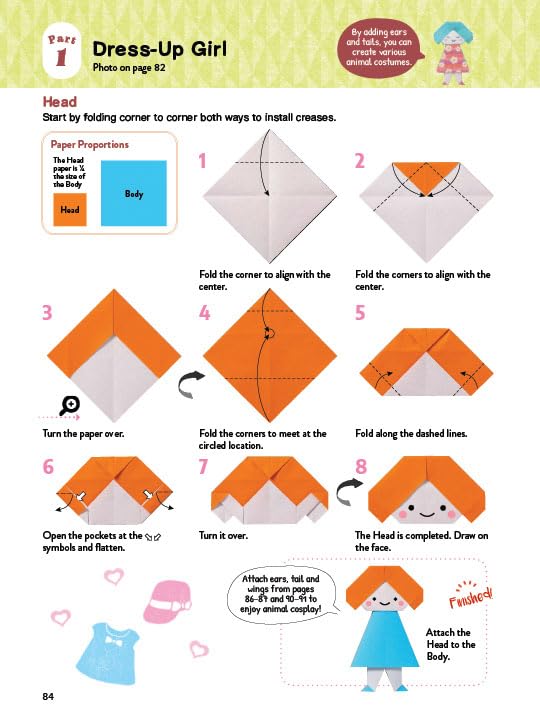 Part 1

Dress-Up Girl

Photo on page 82

By adding ears and tails, you can create various animal costumes.

Head

Start by folding corner to corner both ways to install creases.

Paper Proportions

The Head paper is ¼ the size of the Body

Head

Body

1

Fold the corner to align with the center.

2

Fold the corners to align with the center.

3

Turn the paper over.

4

Fold the corners to meet at the circled location.

5

Fold along the dashed lines.

6

Open the pockets at the symbols and flatten.

7

Turn it over.

8

The Head is completed. Draw on the face.

Attach ears, tail and wings from pages 86–87 and 90–91 to enjoy animal cosplay!

Finished!

Attach the Head to the Body.

84