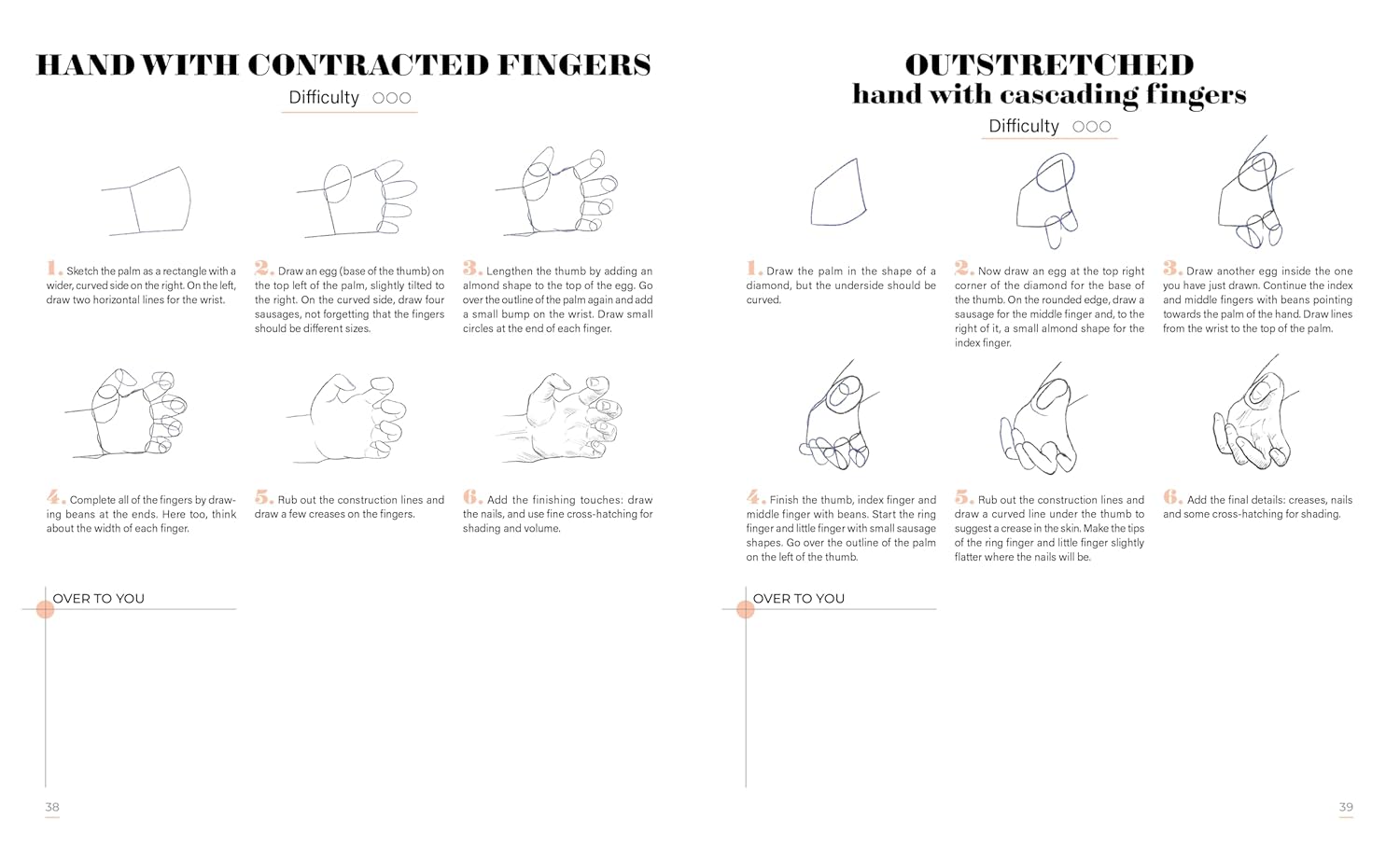 HAND WITH CONTRACTED FINGERS

Difficulty ○○○

1. Sketch the palm as a rectangle with a wider, curved side on the right. On the left, draw two horizontal lines for the wrist.

2. Draw an egg (base of the thumb) on the top left of the palm, slightly tilted to the right. On the curved side, draw four sausages, not forgetting that the fingers should be different sizes.

3. Lengthen the thumb by adding an almond shape to the top of the egg. Go over the outline of the palm again and add a small bump on the wrist. Draw small circles at the end of each finger.

4. Complete all of the fingers by drawing beans at the ends. Here too, think about the width of each finger.

5. Rub out the construction lines and draw a few creases on the fingers.

6. Add the finishing touches: draw the nails, and use fine cross-hatching for shading and volume.

OVER TO YOU

38

OUTSTRETCHED
hand with cascading fingers

Difficulty ○○○

1. Draw the palm in the shape of a diamond, but the underside should be curved.

2. Now draw an egg at the top right corner of the diamond for the base of the thumb. On the rounded edge, draw a sausage for the middle finger and, to the right of it, a small almond shape for the index finger.

3. Draw another egg inside the one you have just drawn. Continue the index and middle fingers with beans pointing towards the palm of the hand. Draw lines from the wrist to the top of the palm.

4. Finish the thumb, index finger and middle finger with beans. Start the ring finger and little finger with small sausage shapes. Go over the outline of the palm on the left of the thumb.

5. Rub out the construction lines and draw a curved line under the thumb to suggest a crease in the skin. Make the tips of the ring finger and little finger slightly flatter where the nails will be.

6. Add the final details: creases, nails and some cross-hatching for shading.

OVER TO YOU

39