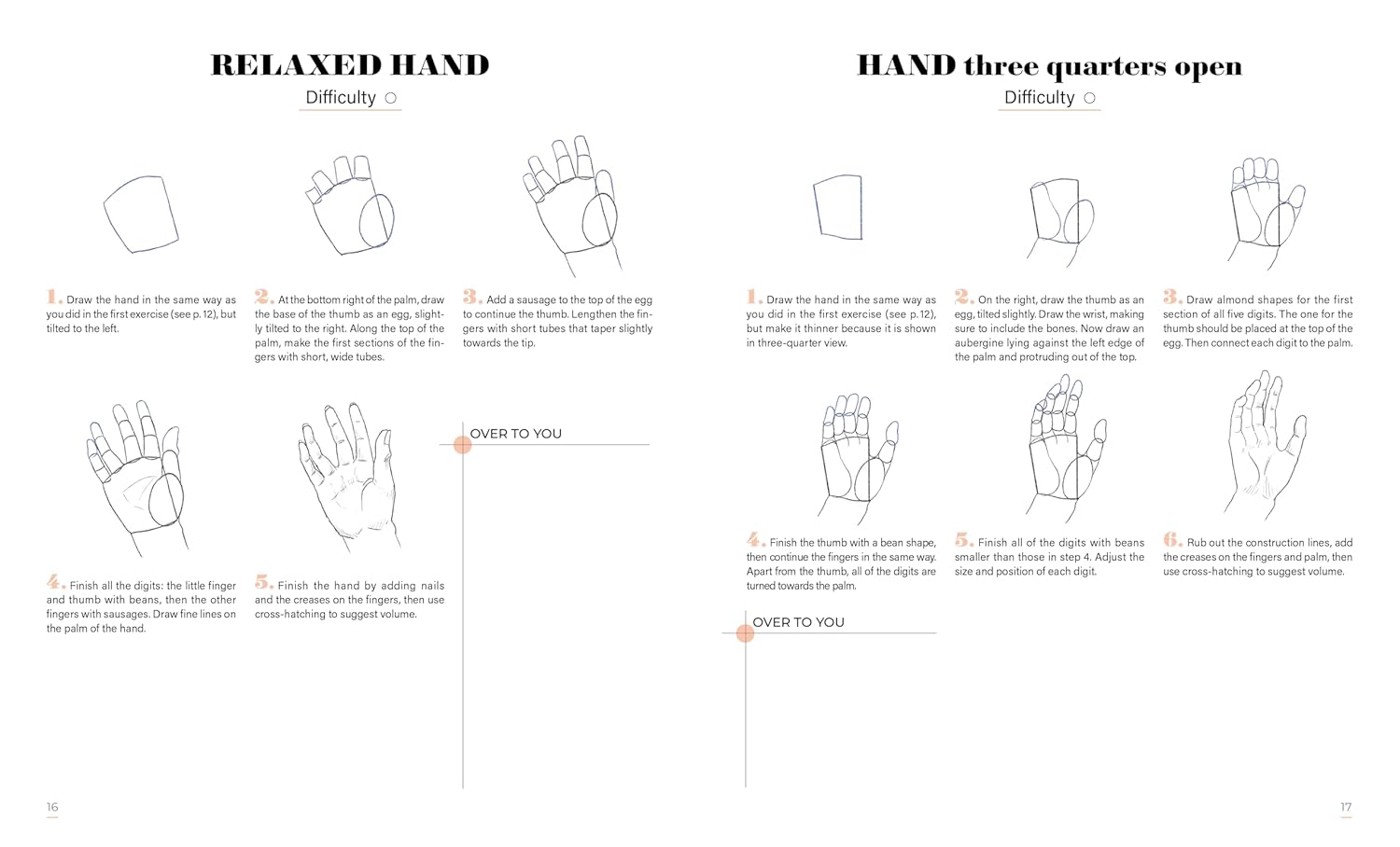 RELAXED HAND

Difficulty ○

1. Draw the hand in the same way as you did in the first exercise (see p. 12), but tilted to the left.

2. At the bottom right of the palm, draw the base of the thumb as an egg, slightly tilted to the right. Along the top of the palm, make the first sections of the fingers with short, wide tubes.

3. Add a sausage to the top of the egg to continue the thumb. Lengthen the fingers with short tubes that taper slightly towards the tip.

4. Finish all the digits: the little finger and thumb with beans, then the other fingers with sausages. Draw fine lines on the palm of the hand.

5. Finish the hand by adding nails and the creases on the fingers, then use cross-hatching to suggest volume.

OVER TO YOU

16

HAND three quarters open

Difficulty ○

1. Draw the hand in the same way as you did in the first exercise (see p. 12), but make it thinner because it is shown in three-quarter view.

2. On the right, draw the thumb as an egg, tilted slightly. Draw the wrist, making sure to include the bones. Now draw an aubergine lying against the left edge of the palm and protruding out of the top.

3. Draw almond shapes for the first section of all five digits. The one for the thumb should be placed at the top of the egg. Then connect each digit to the palm.

4. Finish the thumb with a bean shape, then continue the fingers in the same way. Apart from the thumb, all of the digits are turned towards the palm.

5. Finish all of the digits with beans smaller than those in step 4. Adjust the size and position of each digit.

6. Rub out the construction lines, add the creases on the fingers and palm, then use cross-hatching to suggest volume.

OVER TO YOU

17