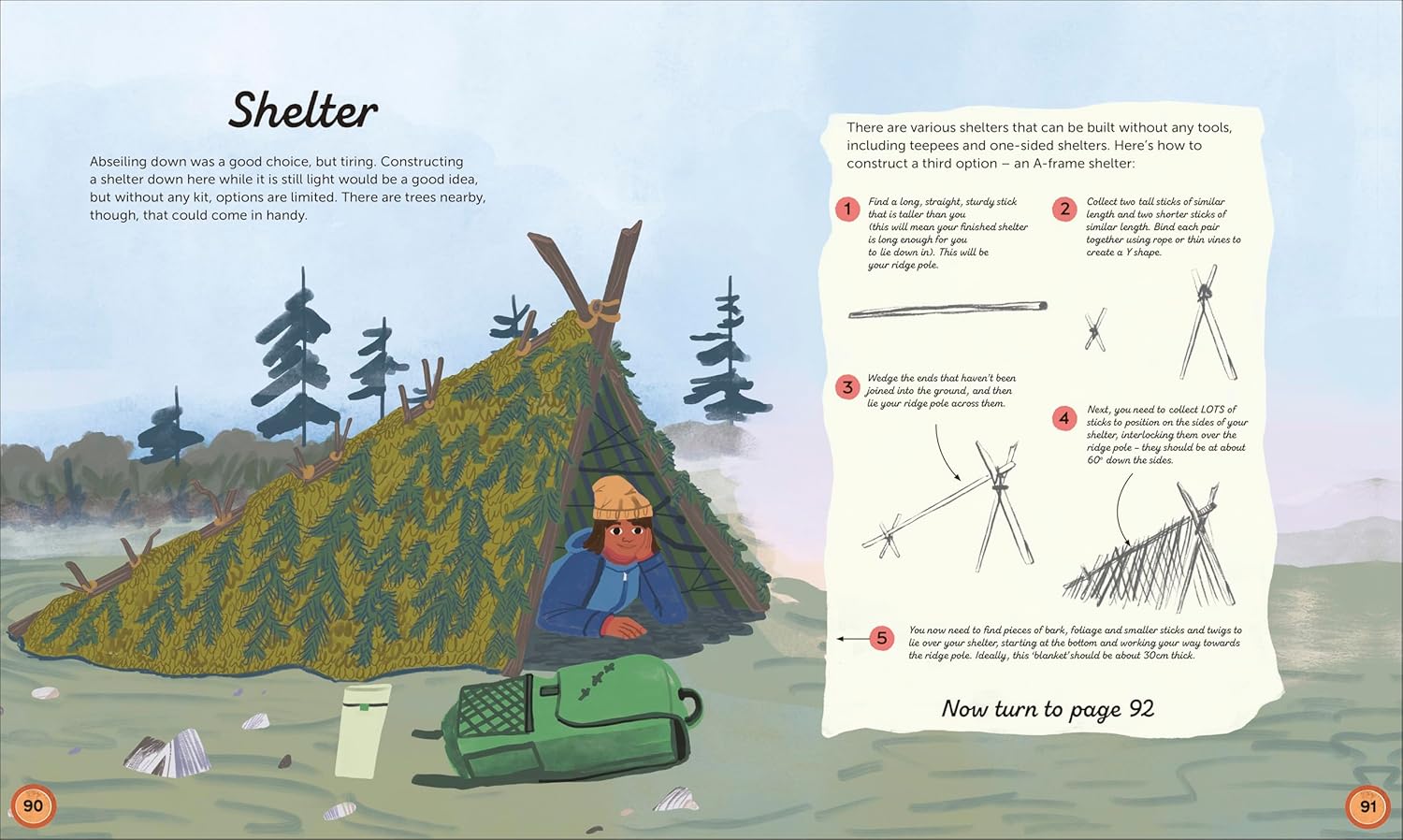 Shelter

Abseiling down was a good choice, but tiring. Constructing a shelter down here while it is still light would be a good idea, but without any kit, options are limited. There are trees nearby, though, that could come in handy.

There are various shelters that can be built without any tools, including teepees and one-sided shelters. Here's how to construct a third option – an A-frame shelter:

1 Find a long, straight, sturdy stick that is taller than you (this will mean your finished shelter is long enough for you to lie down in). This will be your ridge pole.

2 Collect two tall sticks of similar length and two shorter sticks of similar length. Bind each pair together using rope or thin vines to create a Y shape.

3 Wedge the ends that haven't been joined into the ground, and then lie your ridge pole across them.

4 Next, you need to collect LOTS of sticks to position on the sides of your shelter, interlocking them over the ridge pole – they should be at about 60° down the sides.

5 You now need to find pieces of bark, foliage and smaller sticks and twigs to lie over your shelter, starting at the bottom and working your way towards the ridge pole. Ideally, this 'blanket' should be about 30cm thick.

Now turn to page 92

90

91