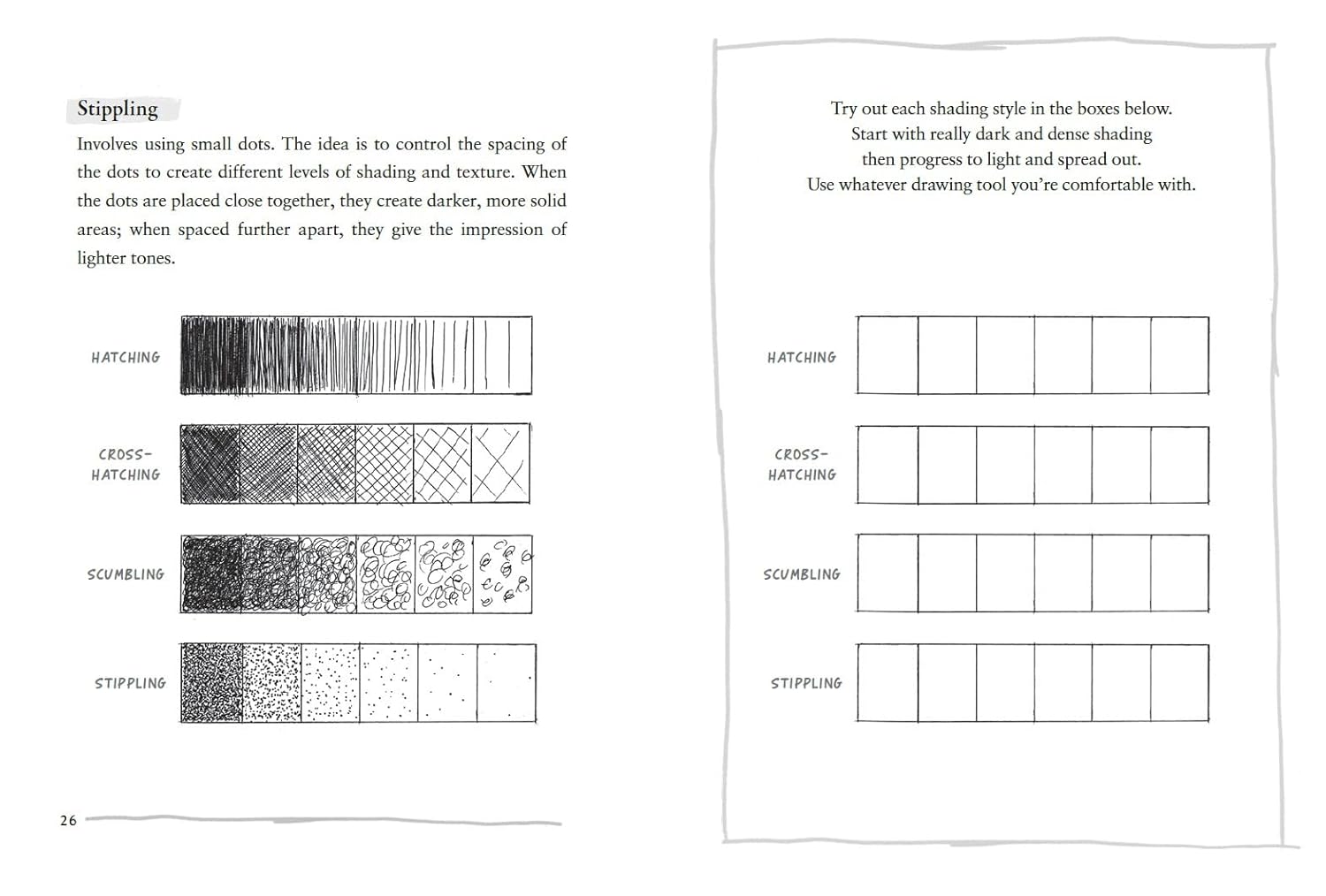 Stippling

Involves using small dots. The idea is to control the spacing of the dots to create different levels of shading and texture. When the dots are placed close together, they create darker, more solid areas; when spaced further apart, they give the impression of lighter tones.

HATCHING

CROSS-HATCHING

SCUMBLING

STIPPLING

26

Try out each shading style in the boxes below.
Start with really dark and dense shading
then progress to light and spread out.
Use whatever drawing tool you're comfortable with.

HATCHING

CROSS-HATCHING

SCUMBLING

STIPPLING