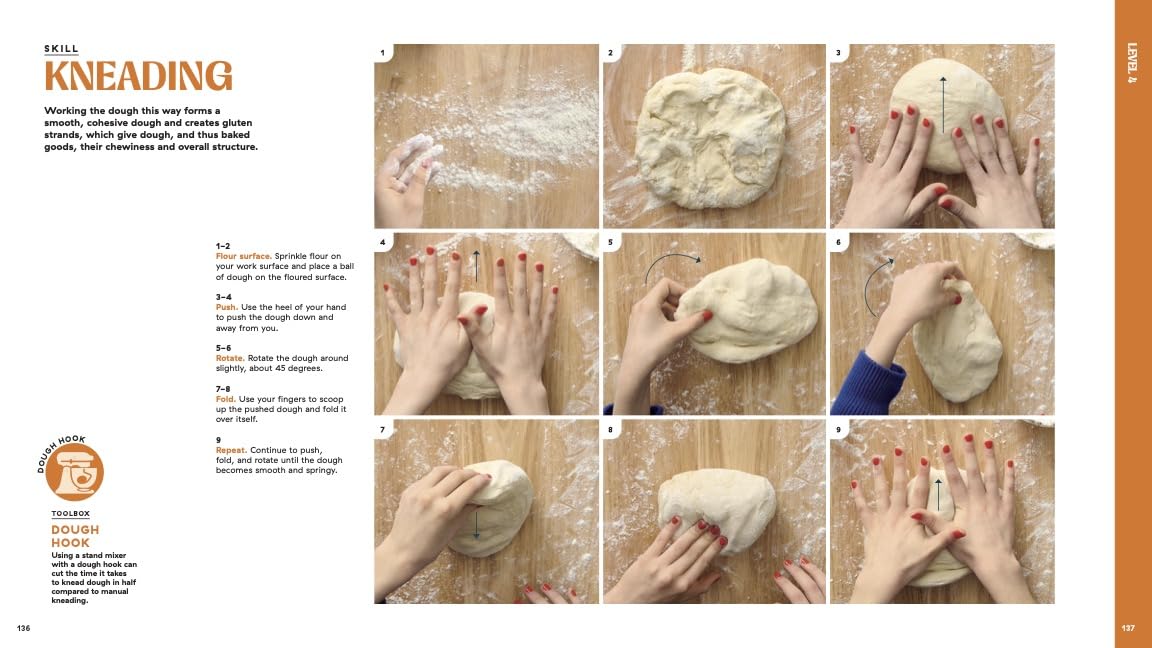 SKILL
KNEADING

Working the dough this way forms a smooth, cohesive dough and creates gluten strands, which give dough, and thus baked goods, their chewiness and overall structure.

1–2
Flour surface. Sprinkle flour on your work surface and place a ball of dough on the floured surface.

3–4
Push. Use the heel of your hand to push the dough down and away from you.

5–6
Rotate. Rotate the dough around slightly, about 45 degrees.

7–8
Fold. Use your fingers to scoop up the pushed dough and fold it over itself.

9
Repeat. Continue to push, fold, and rotate until the dough becomes smooth and springy.

DOUGH HOOK

TOOLBOX
DOUGH HOOK
Using a stand mixer with a dough hook can cut the time it takes to knead dough in half compared to manual kneading.

1
2
3
4
5
6
7
8
9

LEVEL 4

136
137